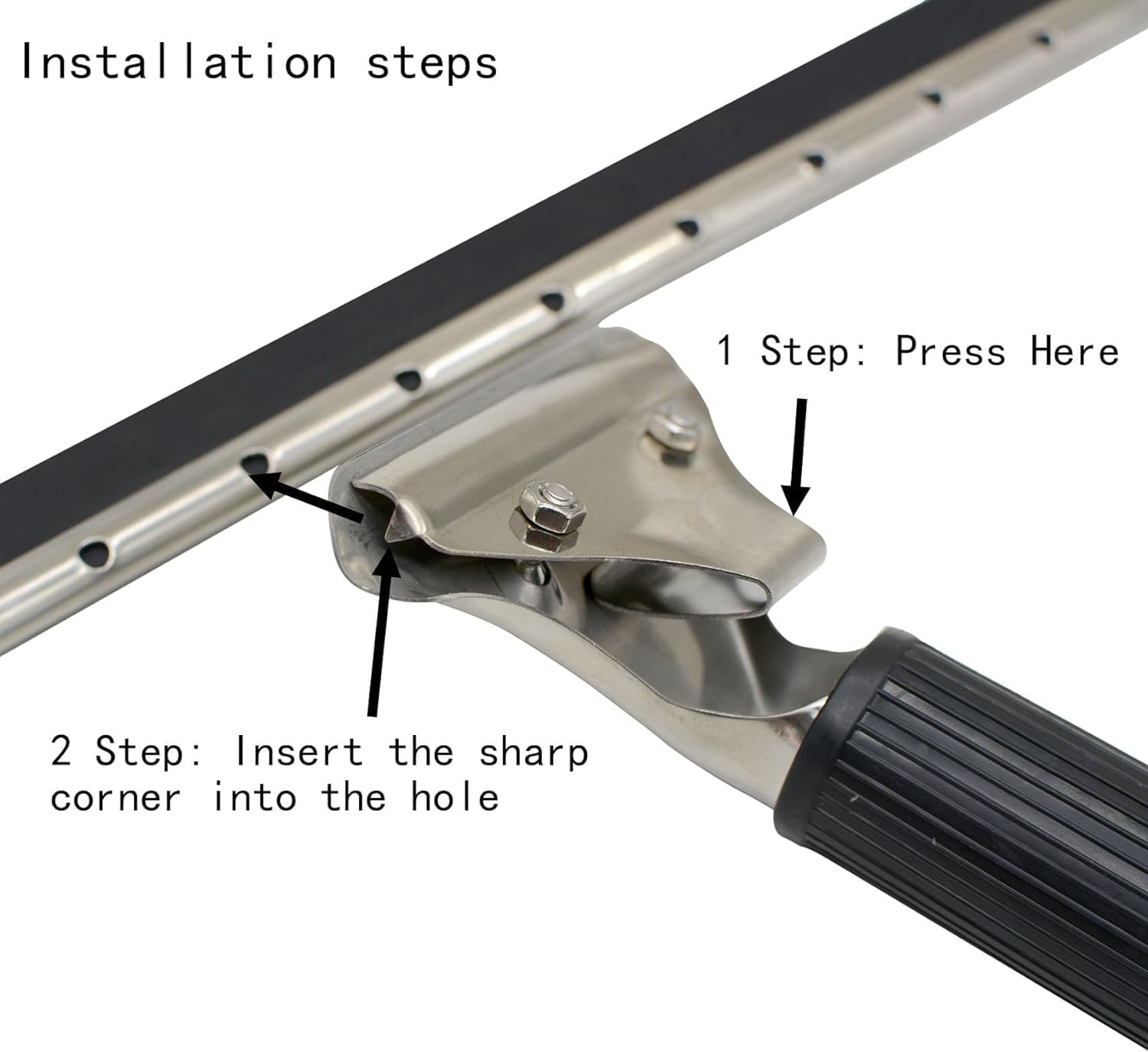 Installation steps

1 Step: Press Here

2 Step: Insert the sharp corner into the hole