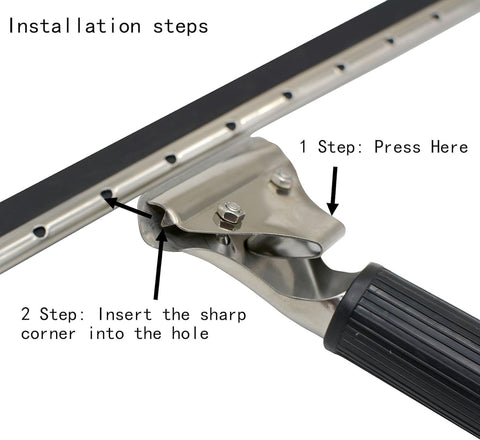 Installation steps

1 Step: Press Here

2 Step: Insert the sharp corner into the hole