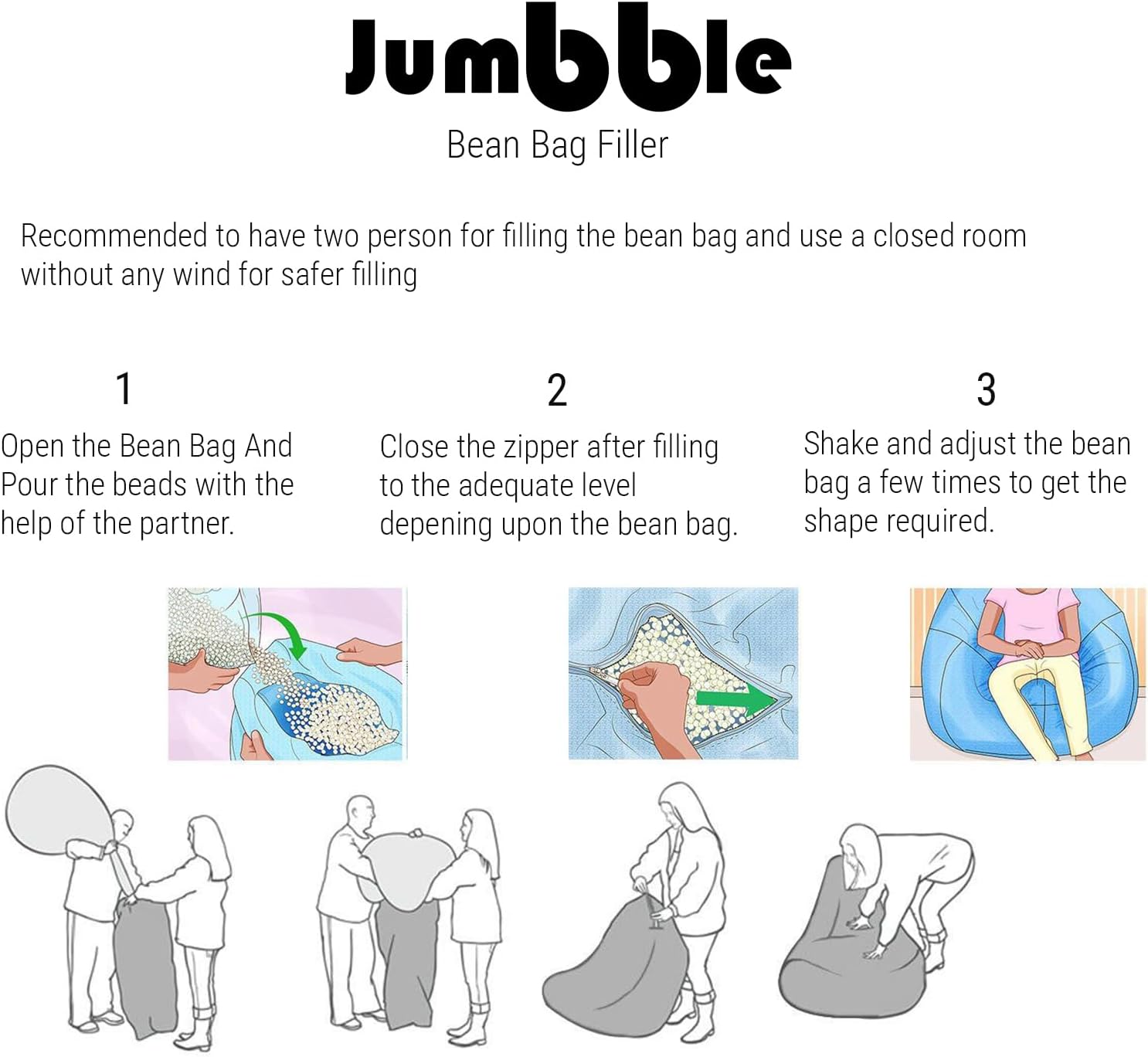 Jumbble
Bean Bag Filler

Recommended to have two person for filling the bean bag and use a closed room without any wind for safer filling

1
Open the Bean Bag And Pour the beads with the help of the partner.

2
Close the zipper after filling to the adequate level depening upon the bean bag.

3
Shake and adjust the bean bag a few times to get the shape required.